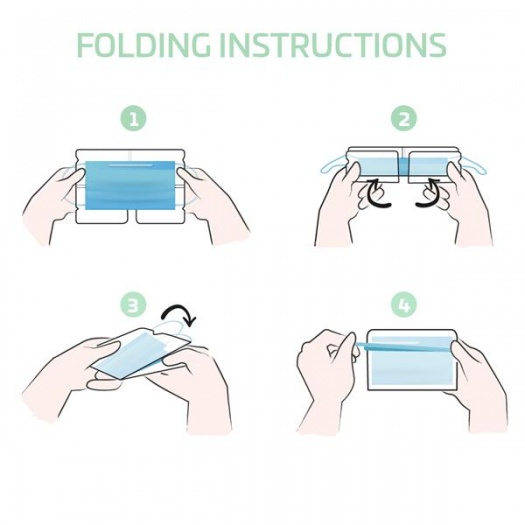 FOLDING INSTRUCTIONS

1

2

3

4